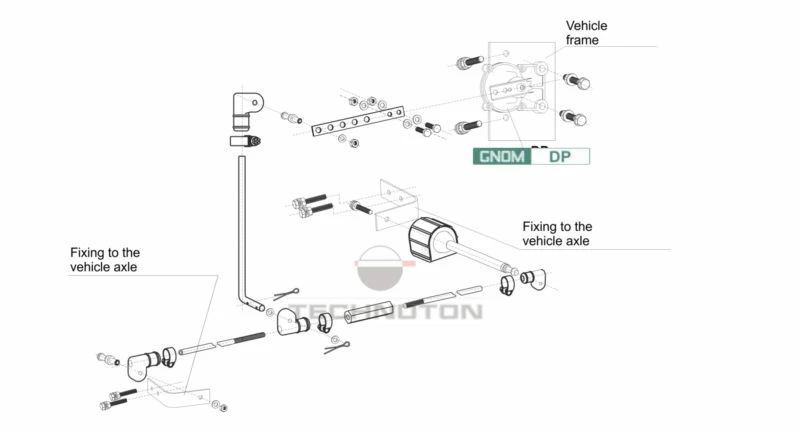 Vehicle frame

GNOM DP

Fixing to the vehicle axle

Fixing to the vehicle axle

TECHNOTON